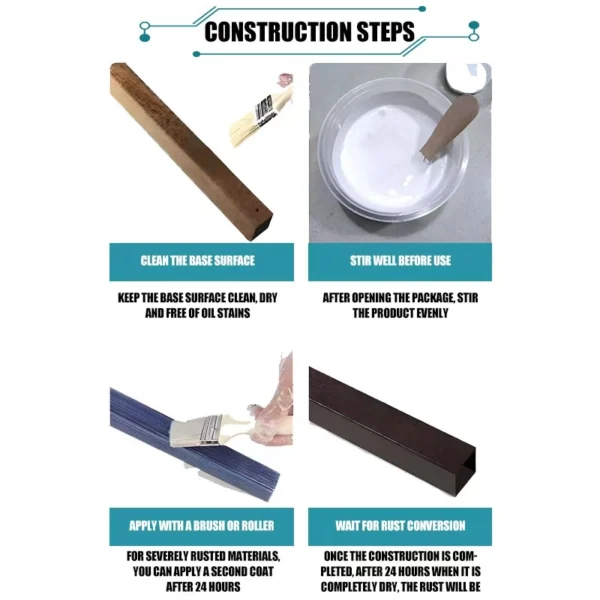 CONSTRUCTION STEPS

CLEAN THE BASE SURFACE

KEEP THE BASE SURFACE CLEAN, DRY AND FREE OF OIL STAINS

STIR WELL BEFORE USE

AFTER OPENING THE PACKAGE, STIR THE PRODUCT EVENLY

APPLY WITH A BRUSH OR ROLLER

FOR SEVERELY RUSTED MATERIALS, YOU CAN APPLY A SECOND COAT AFTER 24 HOURS

WAIT FOR RUST CONVERSION

ONCE THE CONSTRUCTION IS COMPLETED, AFTER 24 HOURS WHEN IT IS COMPLETELY DRY, THE RUST WILL BE